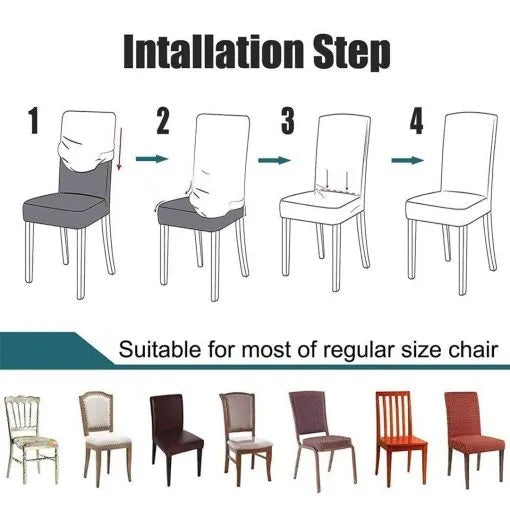 Intallation Step

1

2

3

4

Suitable for most of regular size chair